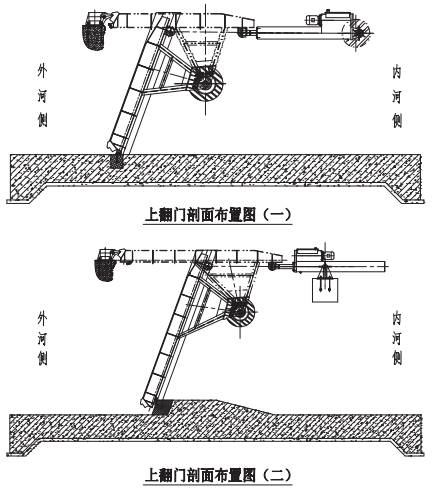 外河侧

内河侧

上翻门剖面布置图（一）

外河侧

内河侧

上翻门剖面布置图（二）